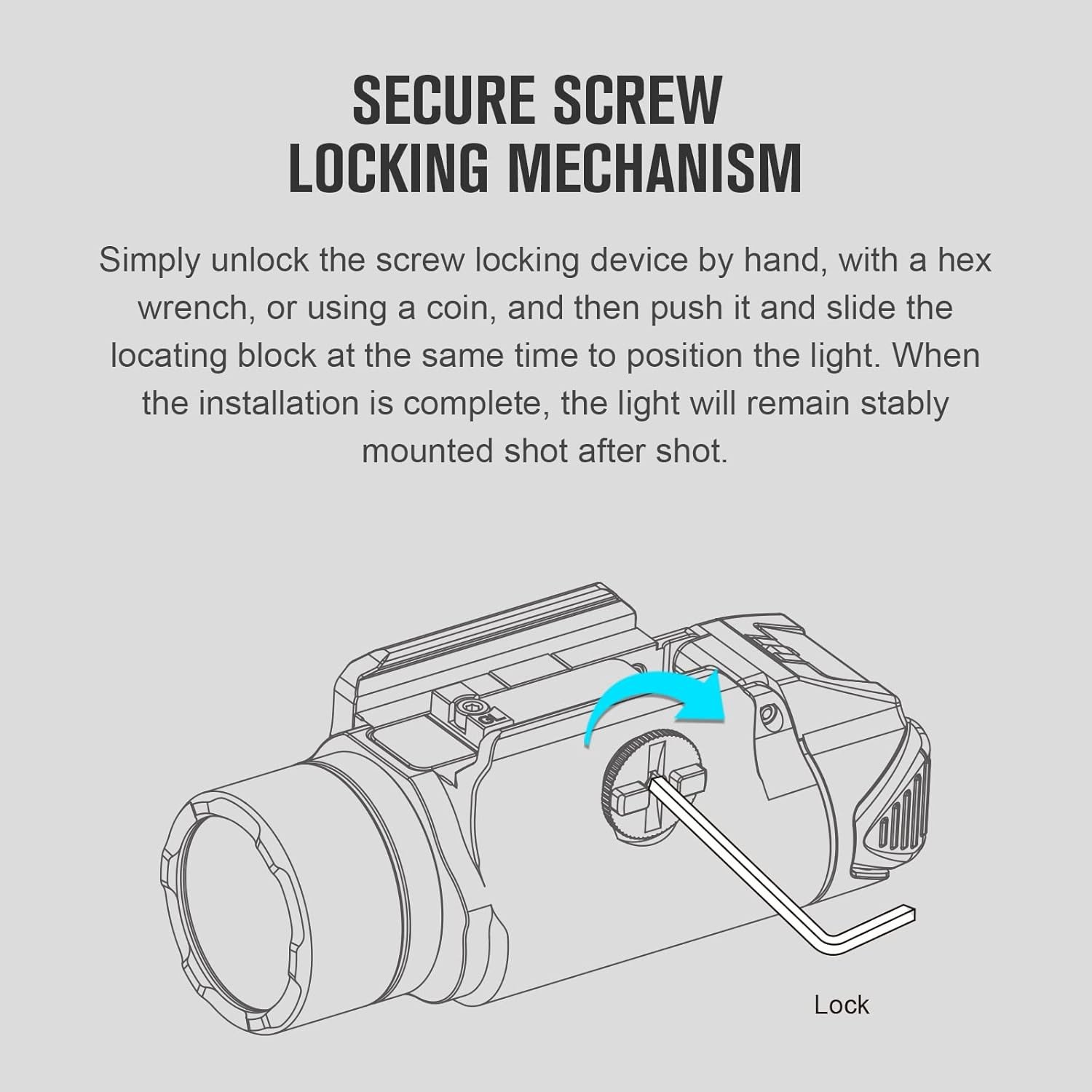 SECURE SCREW LOCKING MECHANISM

Simply unlock the screw locking device by hand, with a hex wrench, or using a coin, and then push it and slide the locating block at the same time to position the light. When the installation is complete, the light will remain stably mounted shot after shot.

GL

Lock